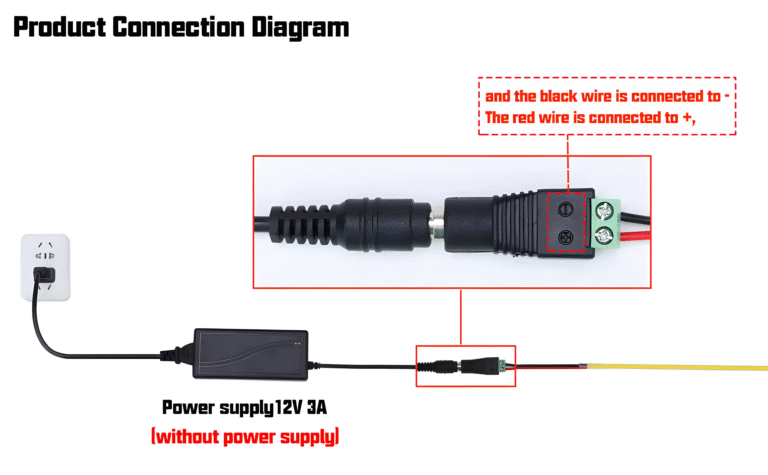 Product Connection Diagram

and the black wire is connected to -
The red wire is connected to +,

Power supply12V 3A
(without power supply)