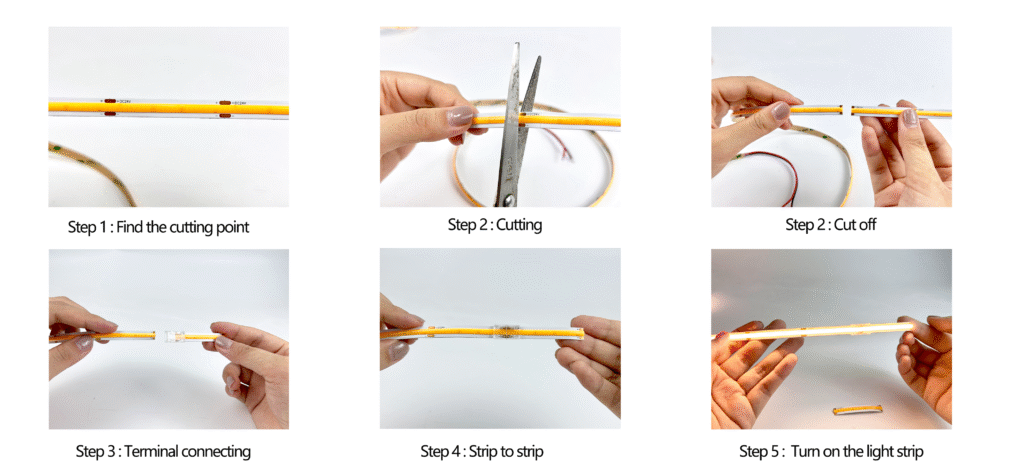 Step 1 : Find the cutting point

Step 2 : Cutting

Step 2 : Cut off

Step 3 : Terminal connecting

Step 4 : Strip to strip

Step 5 : Turn on the light strip