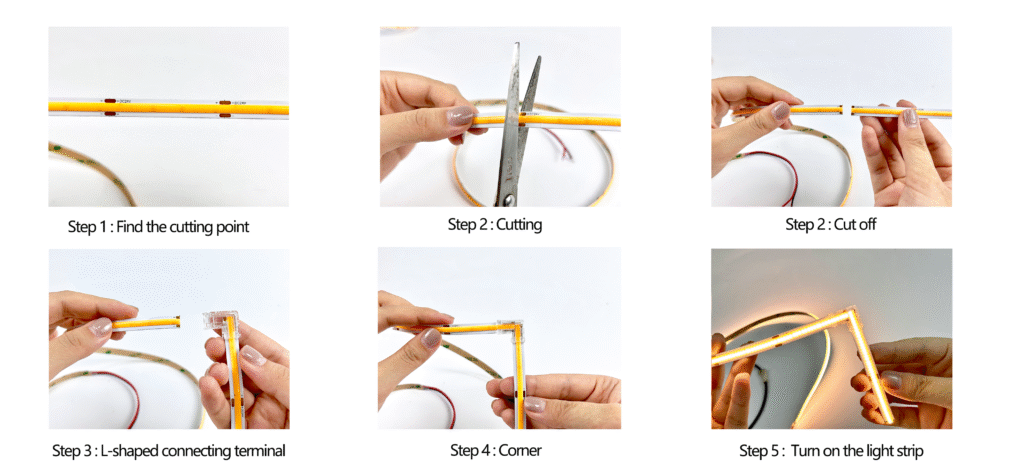 Step 1 : Find the cutting point

Step 2 : Cutting

Step 2 : Cut off

Step 3 : L-shaped connecting terminal

Step 4 : Corner

Step 5 : Turn on the light strip